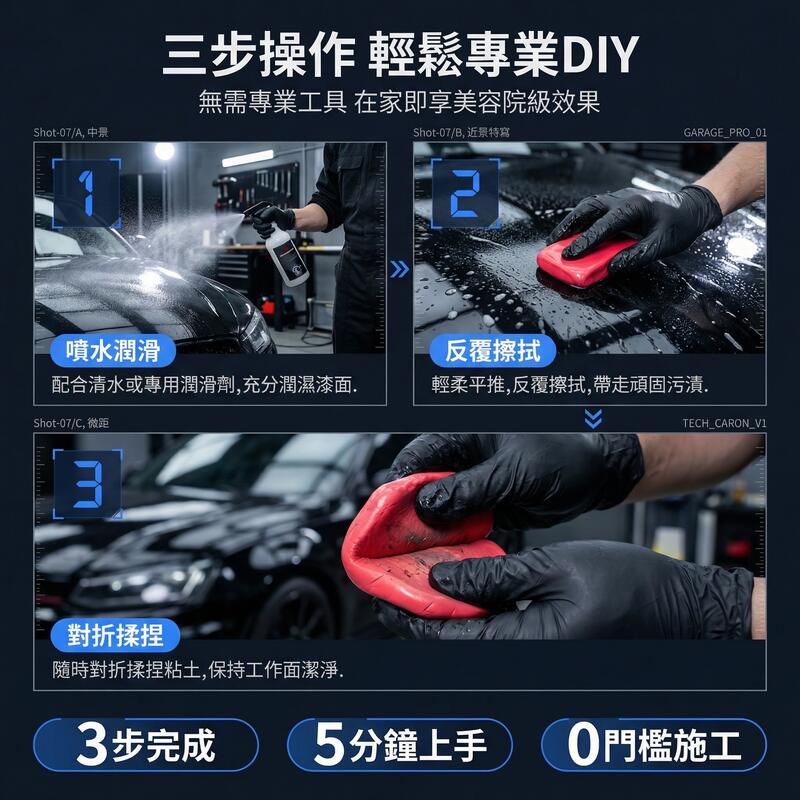 三步操作 輕鬆專業DIY
無需專業工具 在家即享美容院級效果

Shot-07/A, 中景
1
噴水潤滑
配合清水或專用潤滑劑,充分潤濕漆面.

Shot-07/B, 近景特寫
GARAGE_PRO_01
2
反覆擦拭
輕柔平推,反覆擦拭,帶走頑固污漬.

Shot-07/C, 微距
TECH_CARON_V1
3
對折揉捏
隨時對折揉捏粘土,保持工作面潔淨.

3步完成
5分鐘上手
0門檻施工